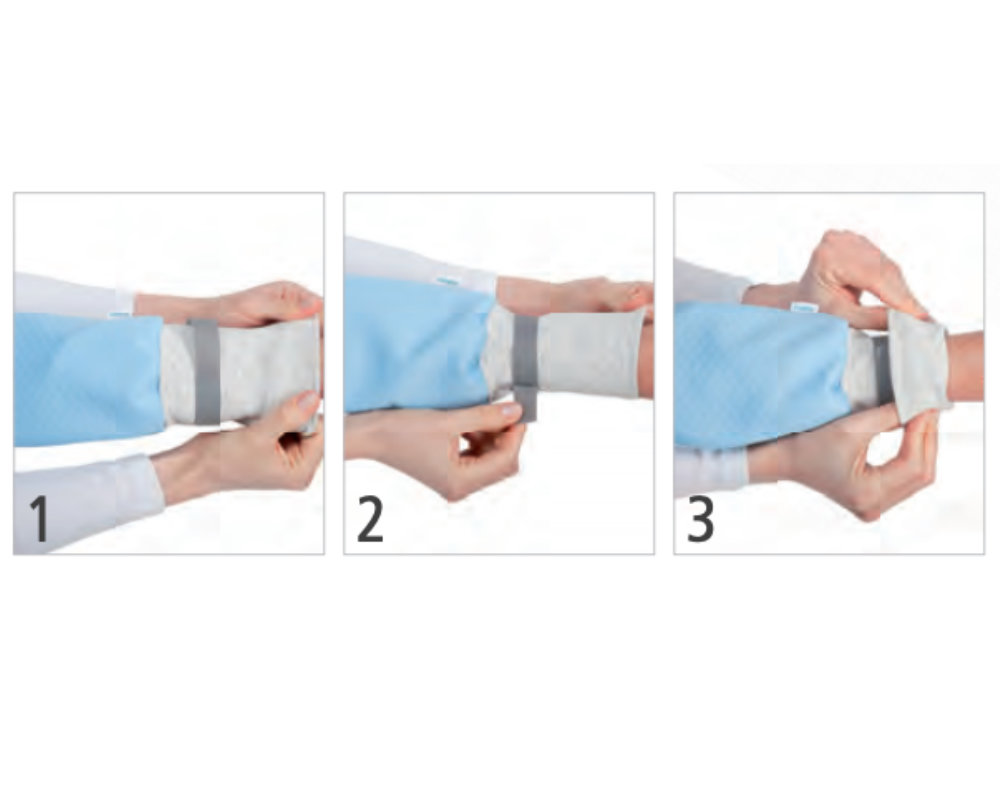 1

2

3